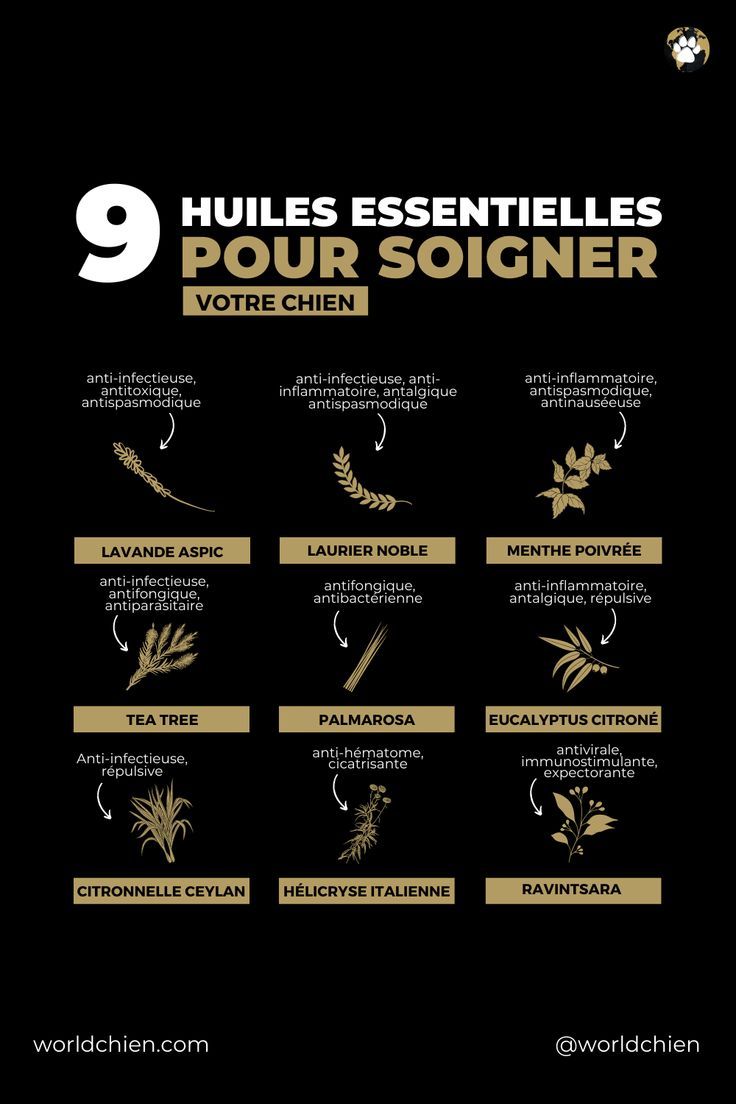 9 HUILES ESSENTIELLES POUR SOIGNER VOTRE CHIEN

anti-infectieuse, antitoxique, antispasmodique

LAVANDE ASPIC

anti-infectieuse, anti-inflammatoire, antalgique antispasmodique

LAURIER NOBLE

anti-inflammatoire, antispasmodique, antinauséeuse

MENTHE POIVRÉE

anti-infectieuse, antifongique, antiparasitaire

TEA TREE

antifongique, antibactérienne

PALMAROSA

anti-inflammatoire, antalgique, répulsive

EUCALYPTUS CITRONÉ

Anti-infectieuse, répulsive

CITRONNELLE CEYLAN

anti-hématome, cicatrisante

HÉLICRYSE ITALIENNE

antivirale, immunostimulante, expectorante

RAVINTSARA

worldchien.com

@worldchien