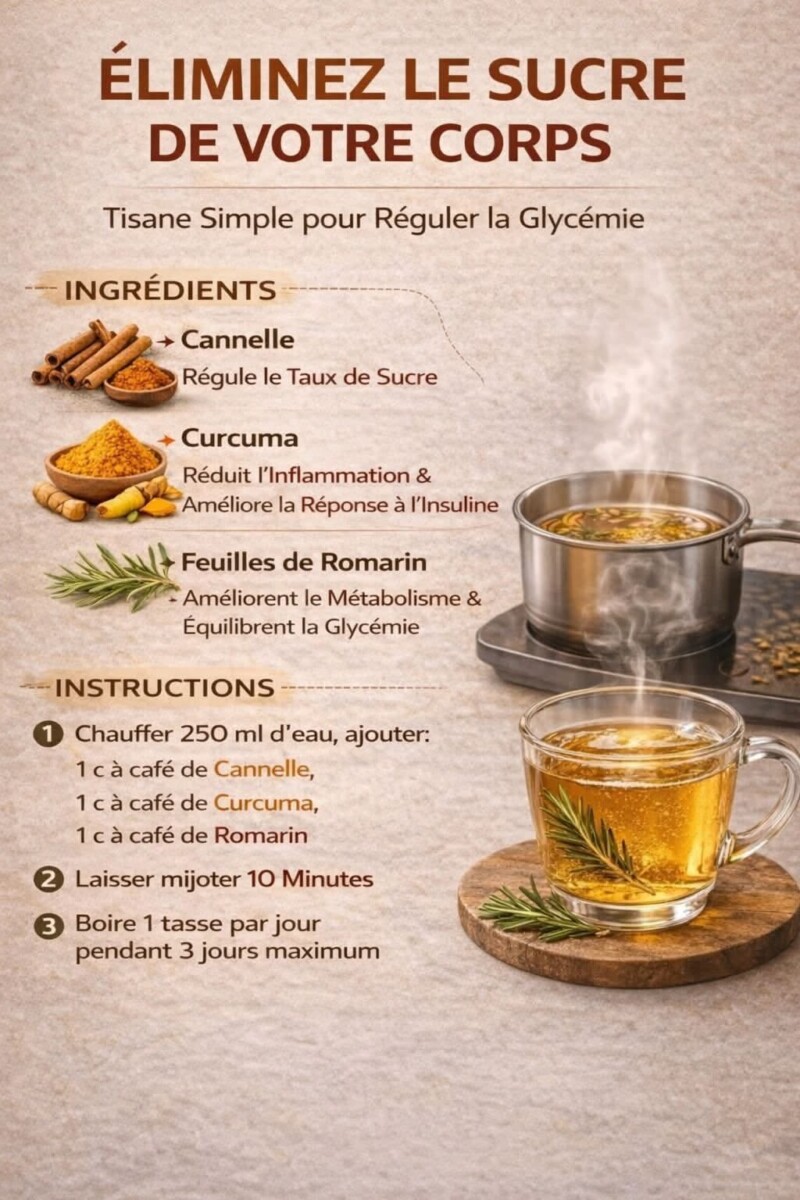 ÉLIMINEZ LE SUCRE DE VOTRE CORPS

Tisane Simple pour Réguler la Glycémie

INGRÉDIENTS

Cannelle
Régule le Taux de Sucre

Curcuma
Réduit l'Inflammation & Améliore la Réponse à l'Insuline

Feuilles de Romarin
Améliorent le Métabolisme & Équilibrent la Glycémie

INSTRUCTIONS

1 Chauffer 250 ml d'eau, ajouter:
1 c à café de Cannelle,
1 c à café de Curcuma,
1 c à café de Romarin

2 Laisser mijoter 10 Minutes

3 Boire 1 tasse par jour pendant 3 jours maximum